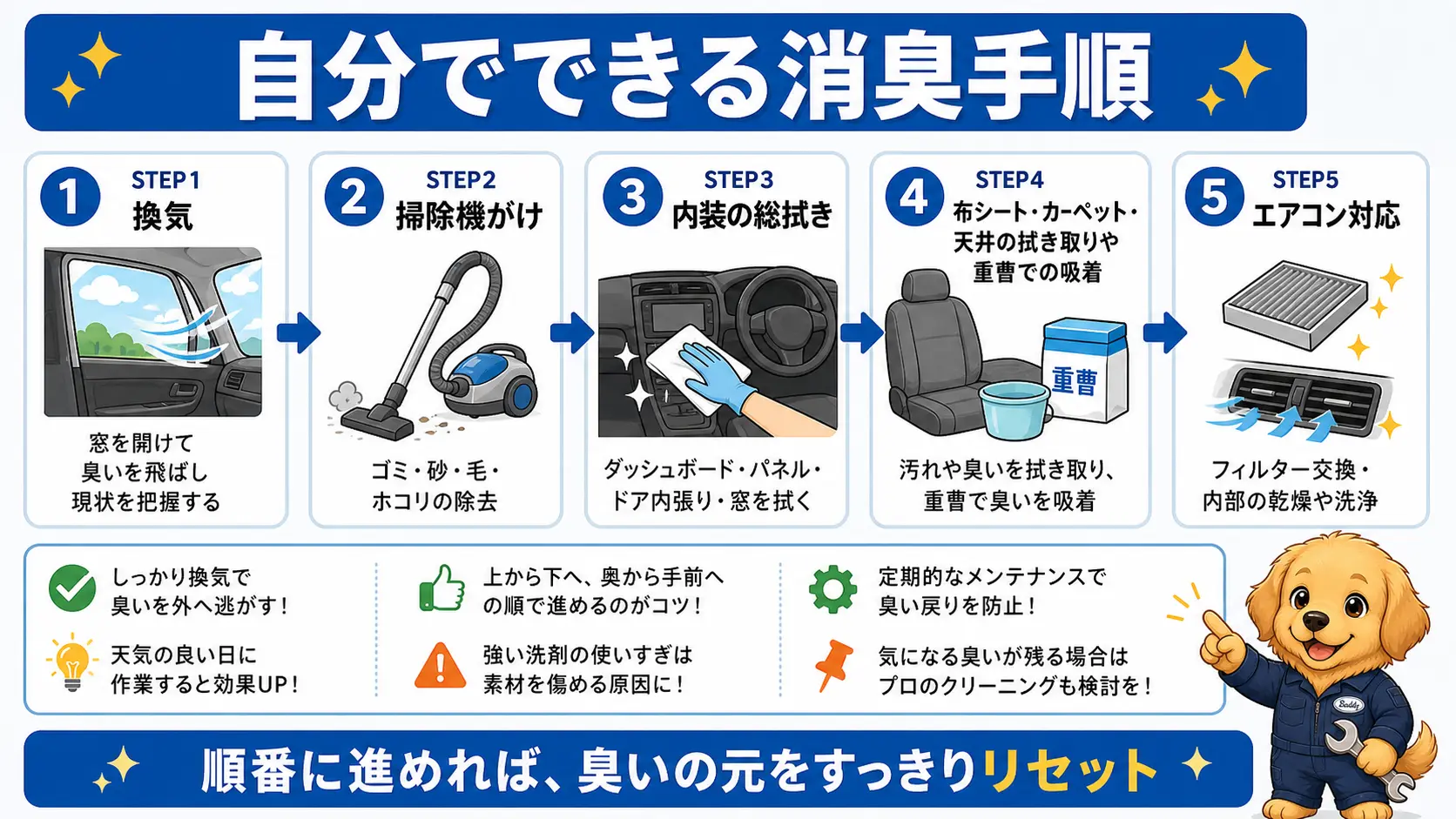 自分でできる消臭手順

1
STEP1
換気

窓を開けて臭いを飛ばし現状を把握する

2
STEP2
掃除機がけ

ゴミ・砂・毛・ホコリの除去

3
STEP3
内装の総拭き

ダッシュボード・パネル・ドア内張り・窓を拭く

4
STEP4
布シート・カーペット・天井の拭き取りや重曹での吸着

重曹

汚れや臭いを拭き取り、重曹で臭いを吸着

5
STEP5
エアコン対応

フィルター交換・内部の乾燥や洗浄

しっかり換気で臭いを外へ逃がす！

天気の良い日に作業すると効果UP！

上から下へ、奥から手前への順で進めるのがコツ！

強い洗剤の使いすぎは素材を傷める原因に！

定期的なメンテナンスで臭い戻りを防止！

気になる臭いが残る場合はプロのクリーニングも検討を！

Buddy

順番に進めれば、臭いの元をすっきりリセット