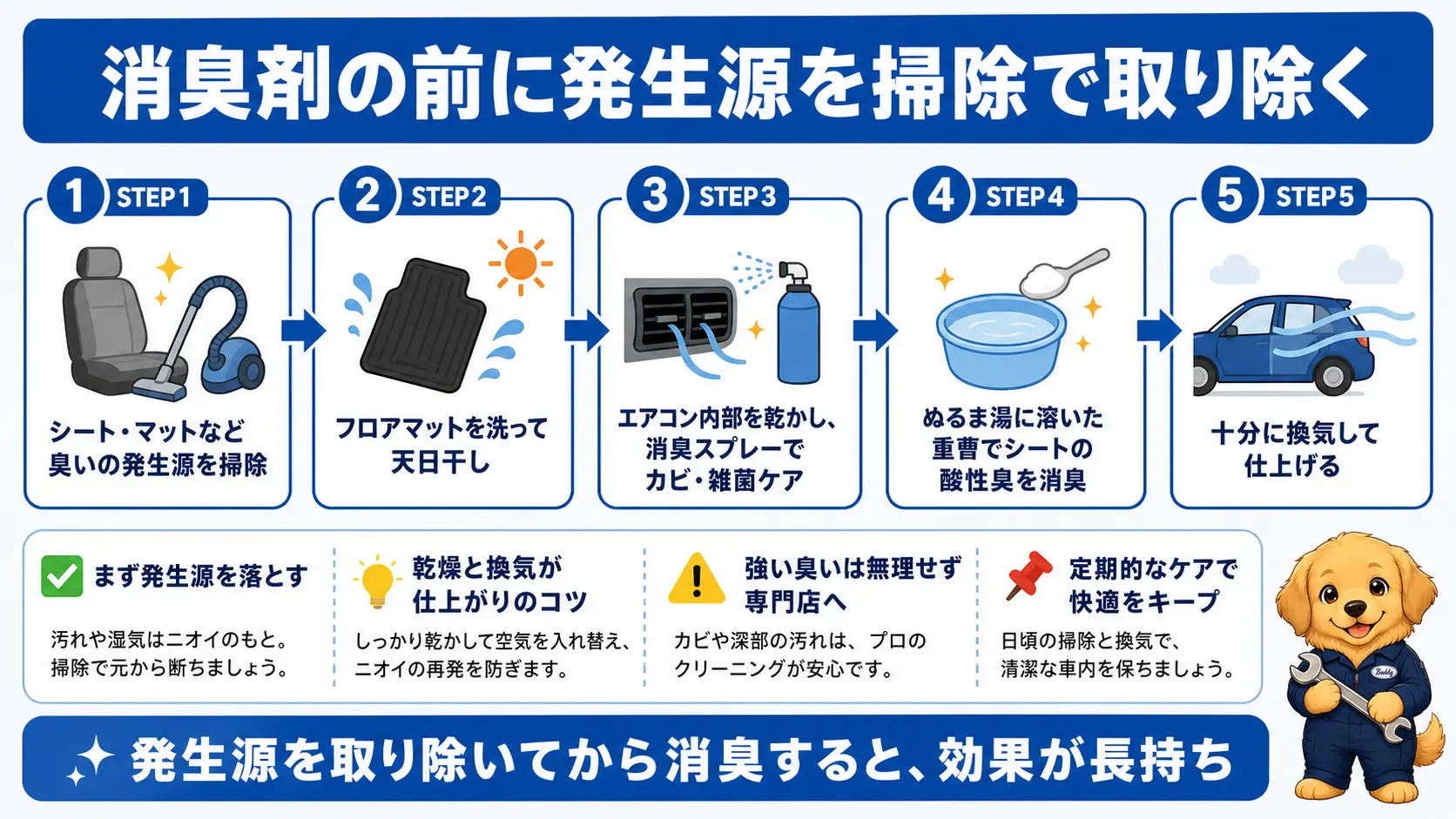 消臭剤の前に発生源を掃除で取り除く

1 STEP1
シート・マットなど臭いの発生源を掃除

2 STEP2
フロアマットを洗って天日干し

3 STEP3
エアコン内部を乾かし、消臭スプレーでカビ・雑菌ケア

4 STEP4
ぬるま湯に溶いた重曹でシートの酸性臭を消臭

5 STEP5
十分に換気して仕上げる

まず発生源を落とす
汚れや湿気はニオイのもと。掃除で元から断ちましょう。

乾燥と換気が仕上がりのコツ
しっかり乾かして空気を入れ替え、ニオイの再発を防ぎます。

強い臭いは無理せず専門店へ
カビや深部の汚れは、プロのクリーニングが安心です。

定期的なケアで快適をキープ
日頃の掃除と換気で、清潔な車内を保ちましょう。

Buddy

発生源を取り除いてから消臭すると、効果が長持ち