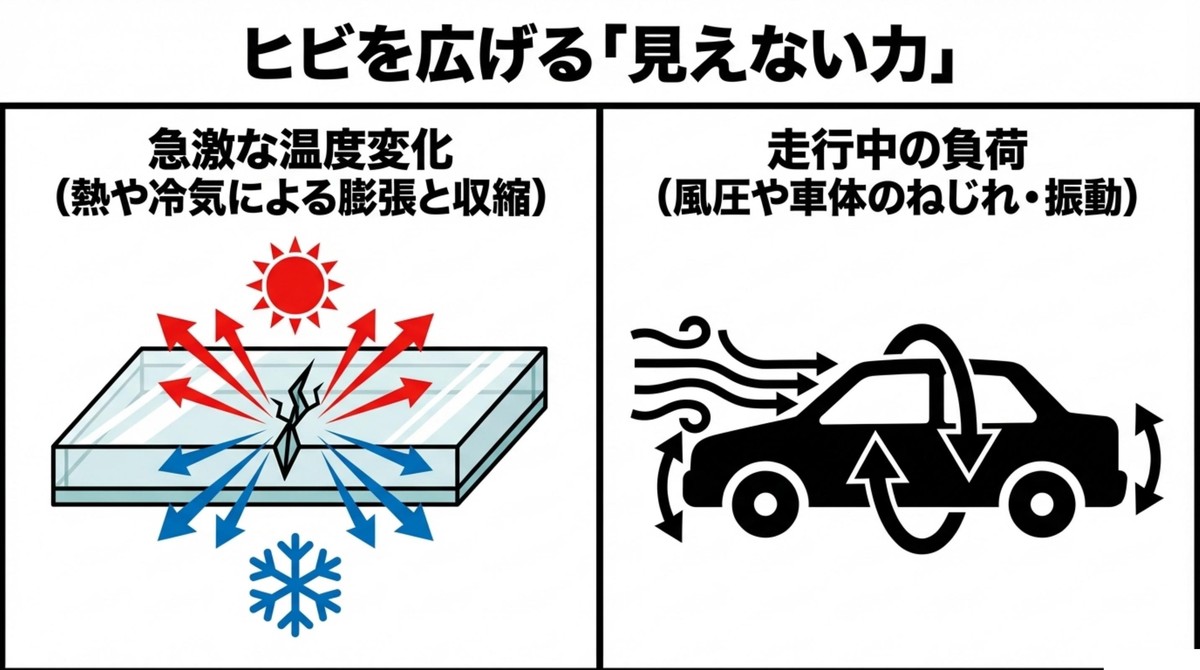 ヒビを広げる「見えない力」

急激な温度変化
（熱や冷気による膨張と収縮）

走行中の負荷
（風圧や車体のねじれ・振動）