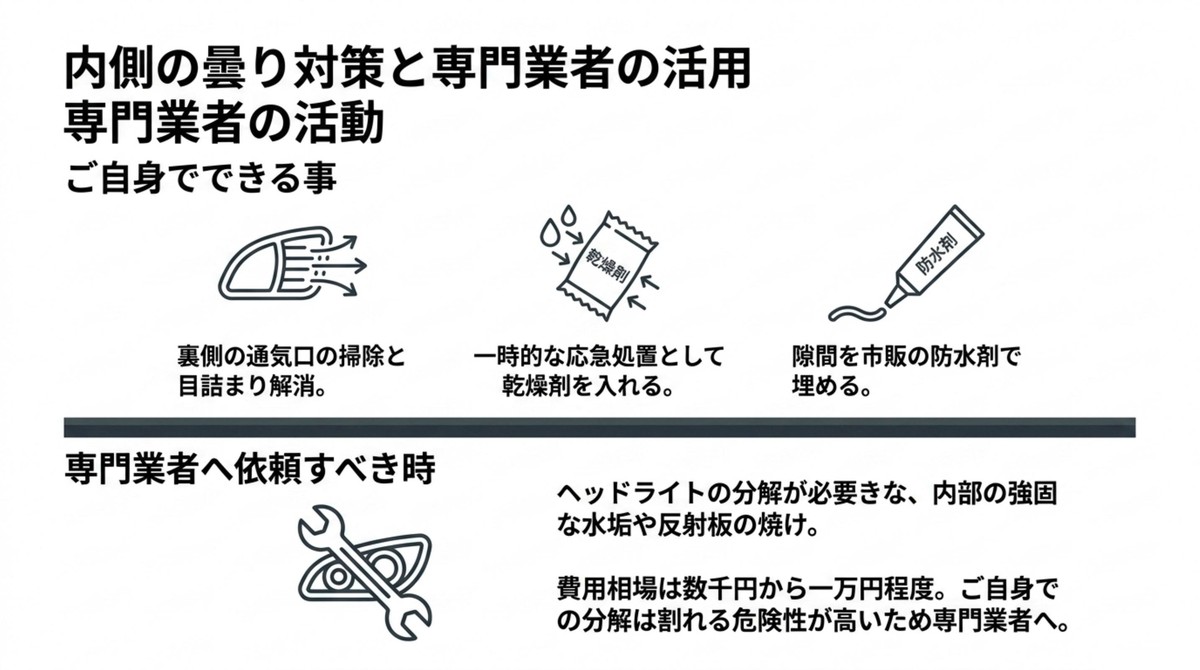 内側の曇り対策と専門業者の活用
専門業者の活動
ご自身でできる事

乾燥剤

防水剤

裏側の通気口の掃除と目詰まり解消。

一時的な応急処置として乾燥剤を入れる。

隙間を市販の防水剤で埋める。

専門業者へ依頼すべき時

ヘッドライトの分解が必要きな、内部の強固な水垢や反射板の焼け。

費用相場は数千円から一万円程度。ご自身での分解は割れる危険性が高いため専門業者へ。