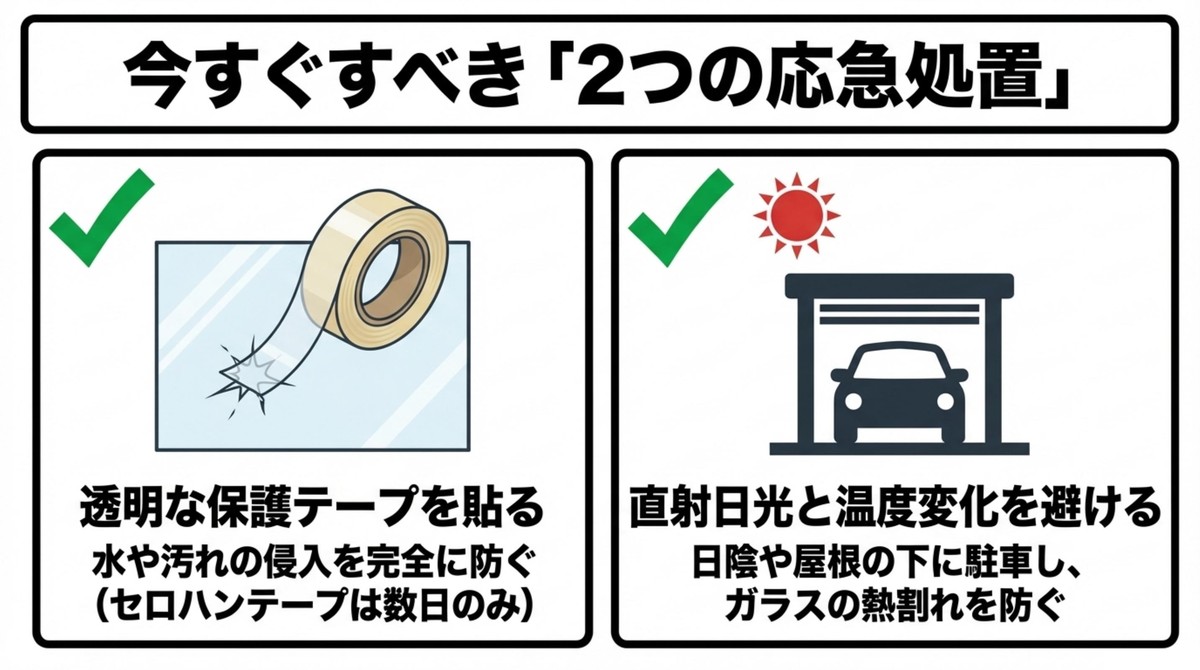 今すぐすべき「2つの応急処置」

透明な保護テープを貼る
水や汚れの侵入を完全に防ぐ
(セロハンテープは数日のみ)

直射日光と温度変化を避ける
日陰や屋根の下に駐車し、
ガラスの熱割れを防ぐ