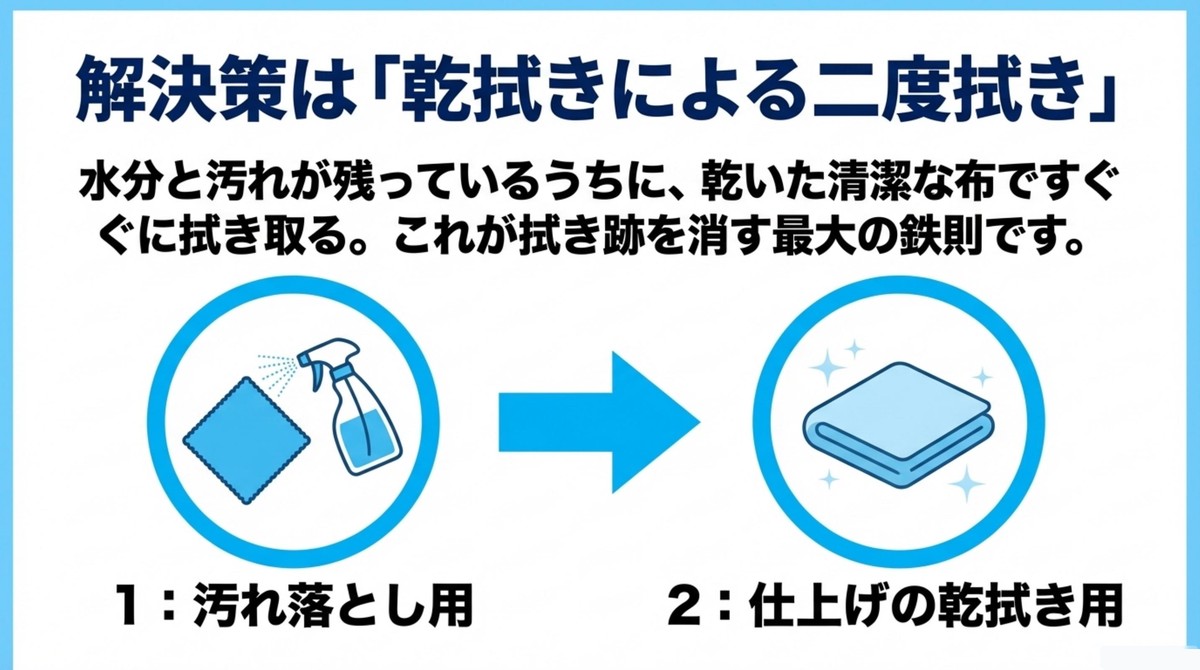 解決策は「乾拭きによる二度拭き」

水分と汚れが残っているうちに、乾いた清潔な布ですぐぐに拭き取る。これが拭き跡を消す最大の鉄則です。

1：汚れ落とし用

2：仕上げの乾拭き用