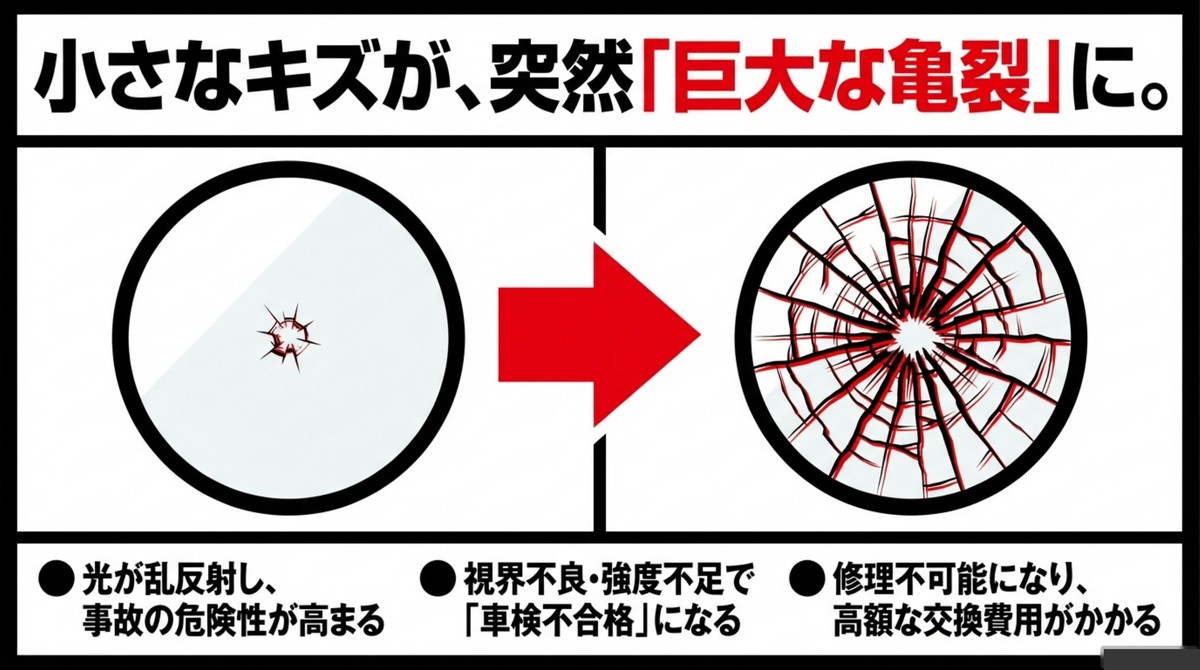 小さなキズが、突然「巨大な亀裂」に。

● 光が乱反射し、事故の危険性が高まる

● 視界不良・強度不足で「車検不合格」になる

● 修理不可能になり、高額な交換費用がかかる