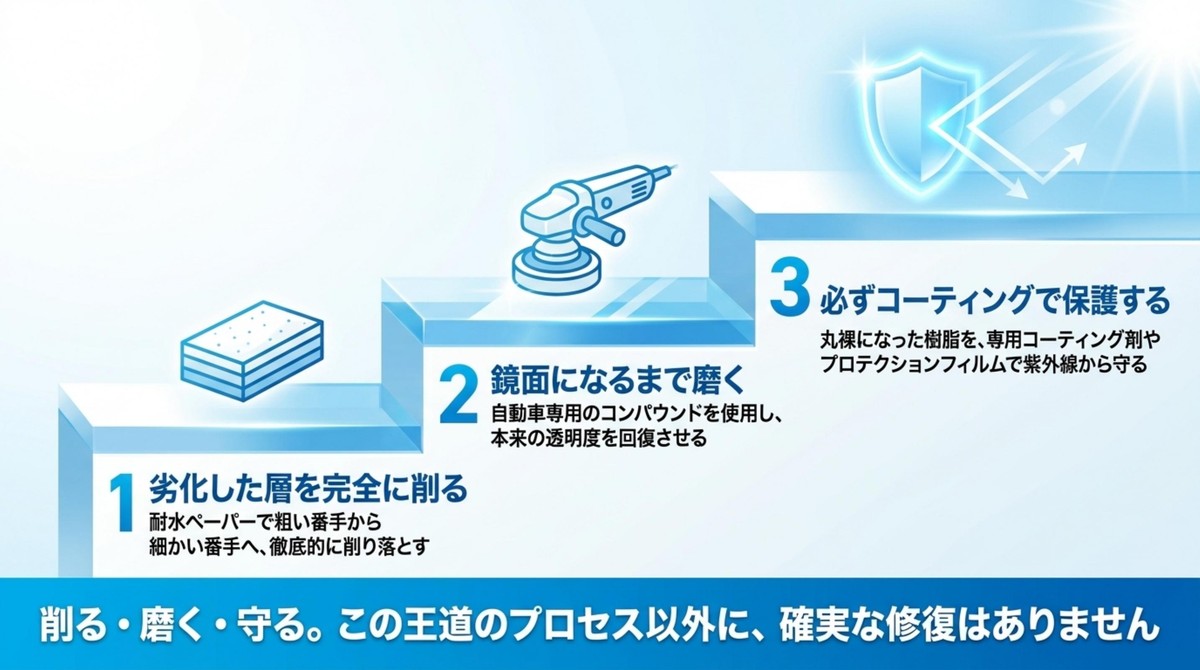 1 劣化した層を完全に削る
耐水ペーパーで粗い番手から細かい番手へ、徹底的に削り落とす

2 鏡面になるまで磨く
自動車専用のコンパウンドを使用し、本来の透明度を回復させる

3 必ずコーティングで保護する
丸裸になった樹脂を、専用コーティング剤やプロテクションフィルムで紫外線から守る

削る・磨く・守る。この王道のプロセス以外に、確実な修復はありません