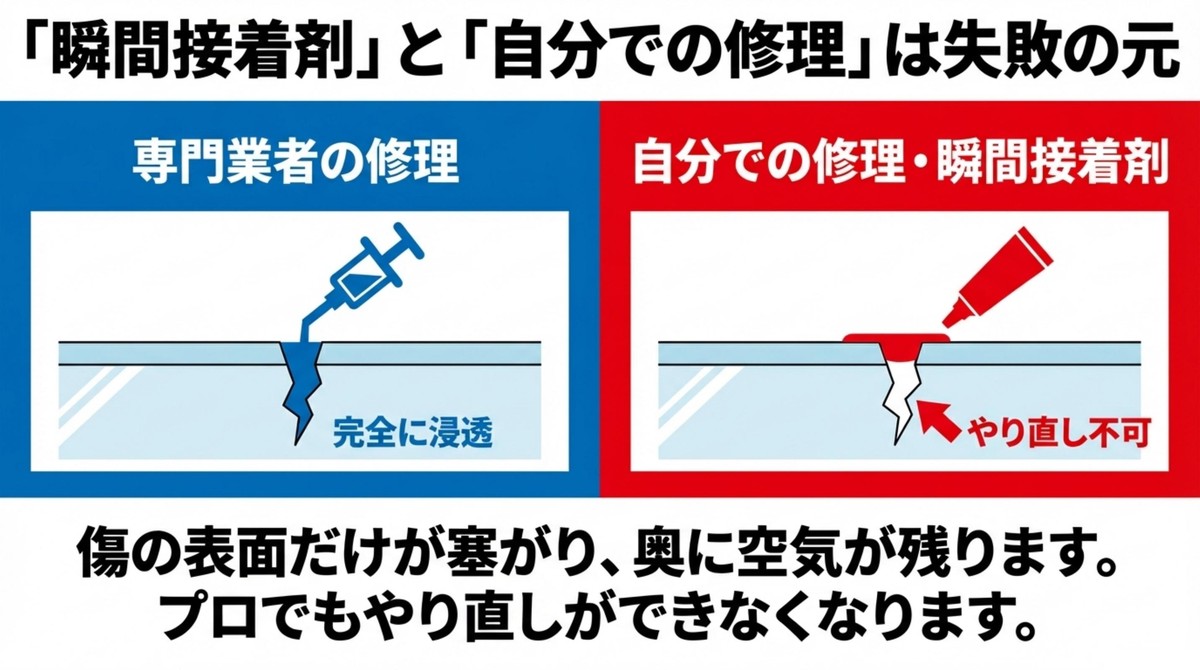 「瞬間接着剤」と「自分での修理」は失敗の元

専門業者の修理

完全に浸透

自分での修理・瞬間接着剤

やり直し不可

傷の表面だけが塞がり、奥に空気が残ります。
プロでもやり直しができなくなります。