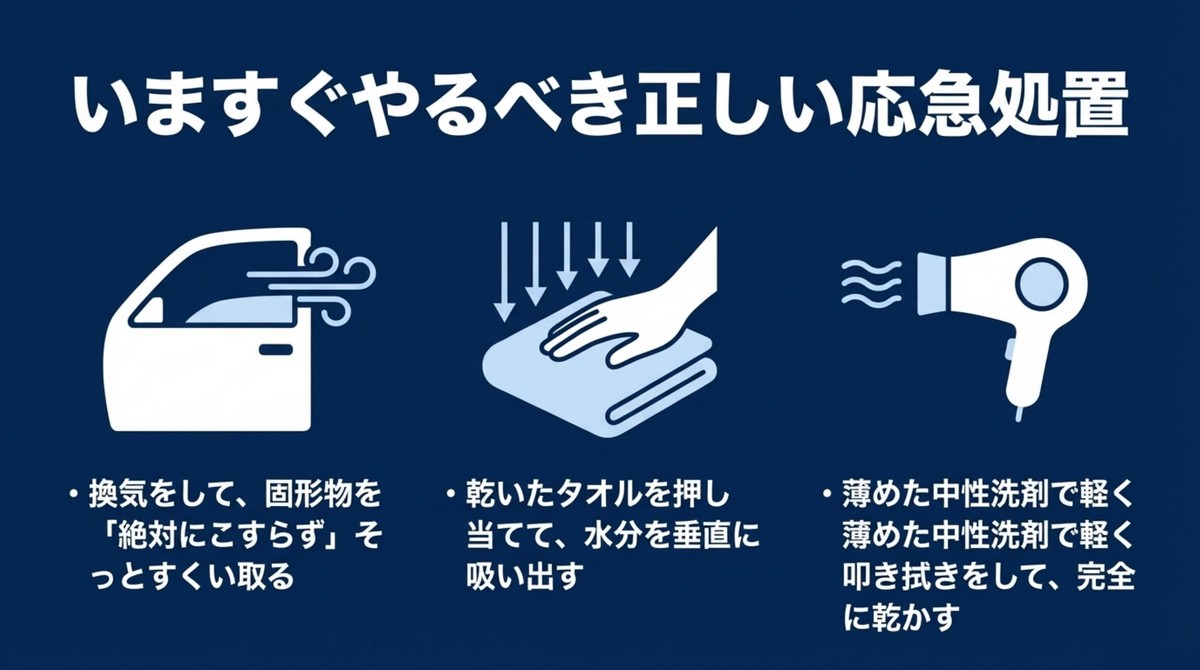 いますぐやるべき正しい応急処置

・換気をして、固形物を「絶対にこすらず」そっとすくい取る

・乾いたタオルを押し当てて、水分を垂直に吸い出す

・薄めた中性洗剤で軽く薄めた中性洗剤で軽く叩き拭きをして、完全に乾かす