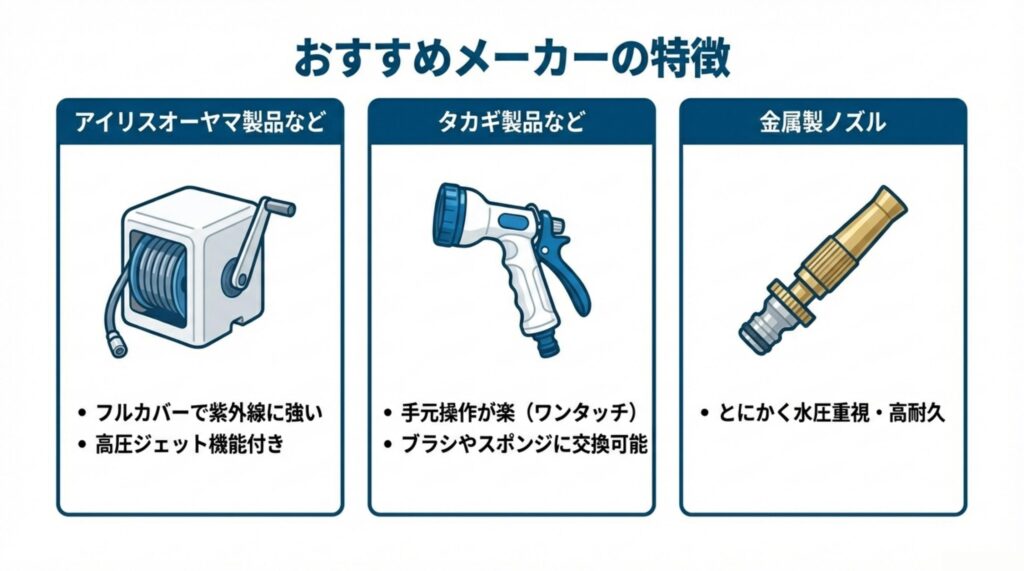 おすすめメーカーの特徴

アイリスオーヤマ製品など

• フルカバーで紫外線に強い
• 高圧ジェット機能付き

タカギ製品など

• 手元操作が楽（ワンタッチ）
• ブラシやスポンジに交換可能

金属製ノズル

• とにかく水圧重視・高耐久