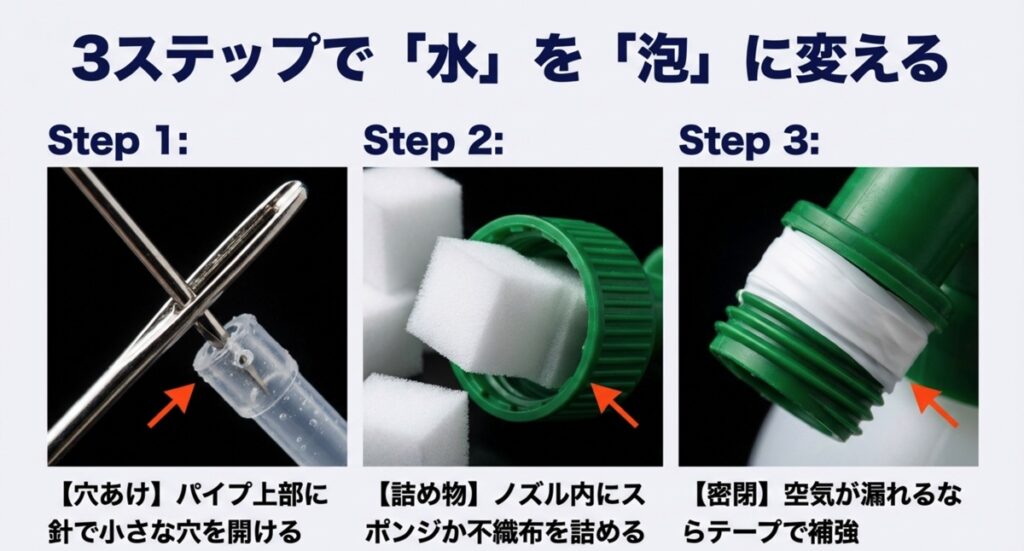 3ステップで「水」を「泡」に変える

Step 1:

【穴あけ】パイプ上部に針で小さな穴を開ける

Step 2:

【詰め物】ノズル内にスポンジか不織布を詰める

Step 3:

【密閉】空気が漏れるならテープで補強