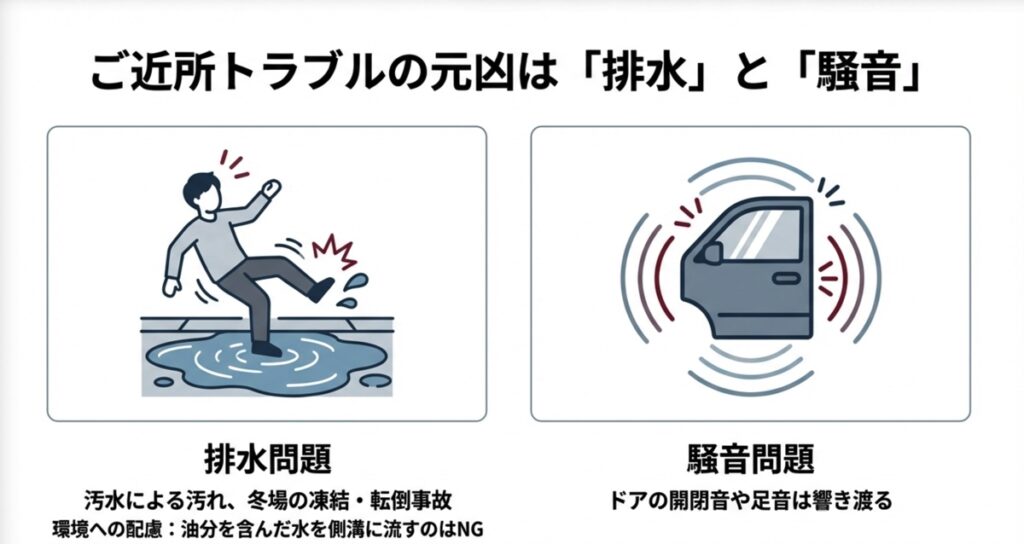 ご近所トラブルの元凶は「排水」と「騒音」

排水問題

汚水による汚れ、冬場の凍結・転倒事故
環境への配慮：油分を含んだ水を側溝に流すのはNG

騒音問題

ドアの開閉音や足音は響き渡る