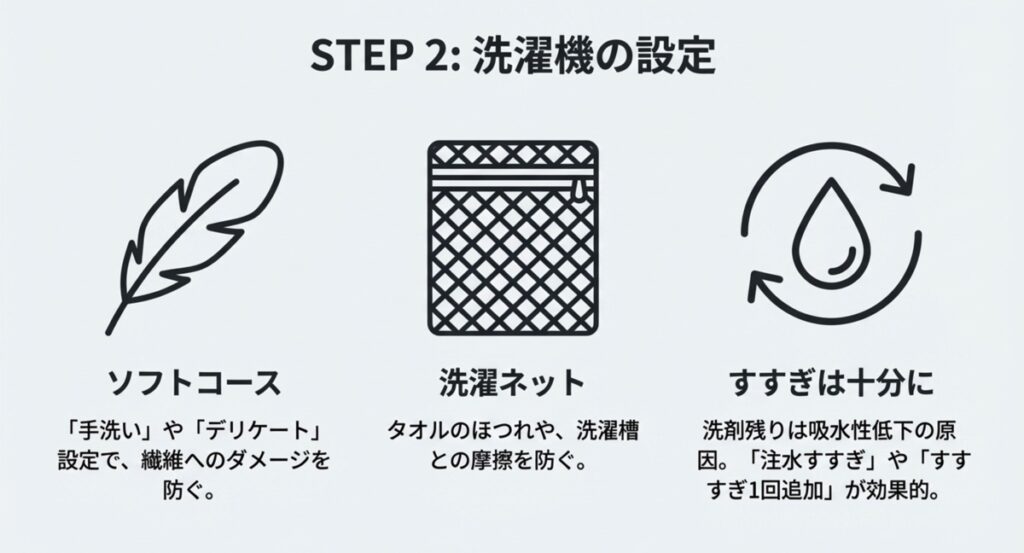 STEP 2: 洗濯機の設定

ソフトコース

「手洗い」や「デリケート」設定で、繊維へのダメージを防ぐ。

洗濯ネット

タオルのほつれや、洗濯槽との摩擦を防ぐ。

すすぎは十分に

洗剤残りは吸水性低下の原因。「注水すすぎ」や「すすぎ1回追加」が効果的。