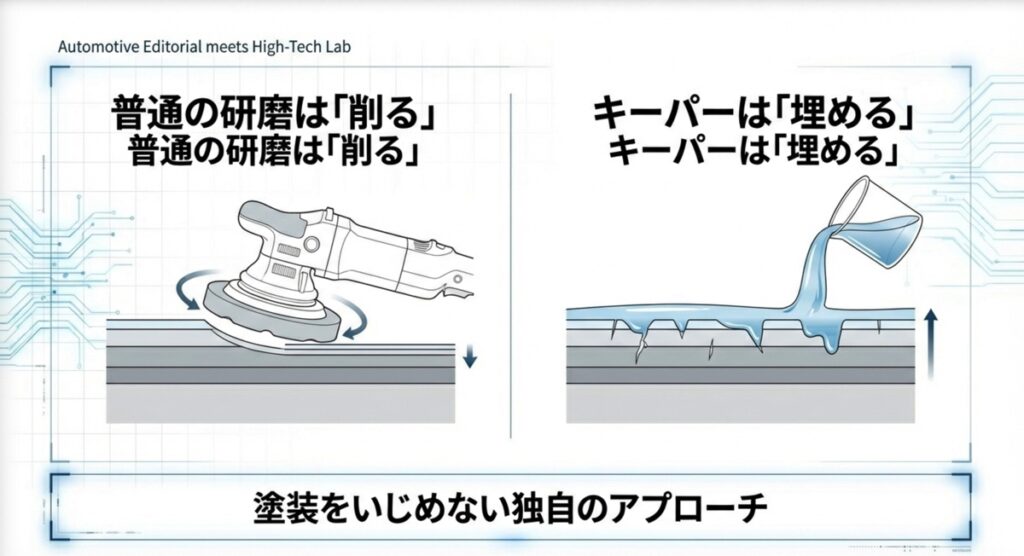 Automotive Editorial meets High-Tech Lab

普通の研磨は「削る」
普通の研磨は「削る」

キーパーは「埋める」
キーパーは「埋める」

塗装をいじめない独自のアプローチ