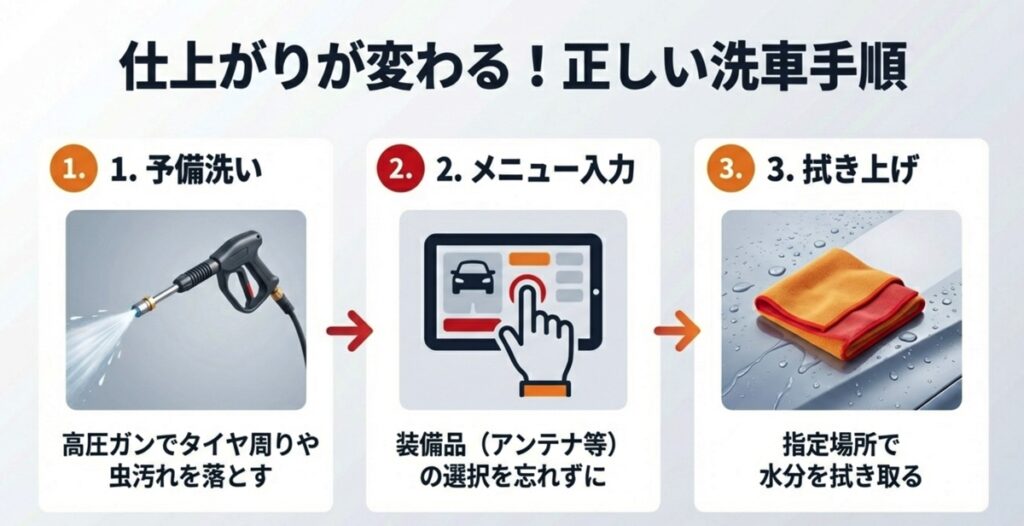 仕上がりが変わる！正しい洗車手順

1. 1. 予備洗い

高圧ガンでタイヤ周りや虫汚れを落とす

2. 2. メニュー入力

装備品（アンテナ等）の選択を忘れずに

3. 3. 拭き上げ

指定場所で水分を拭き取る