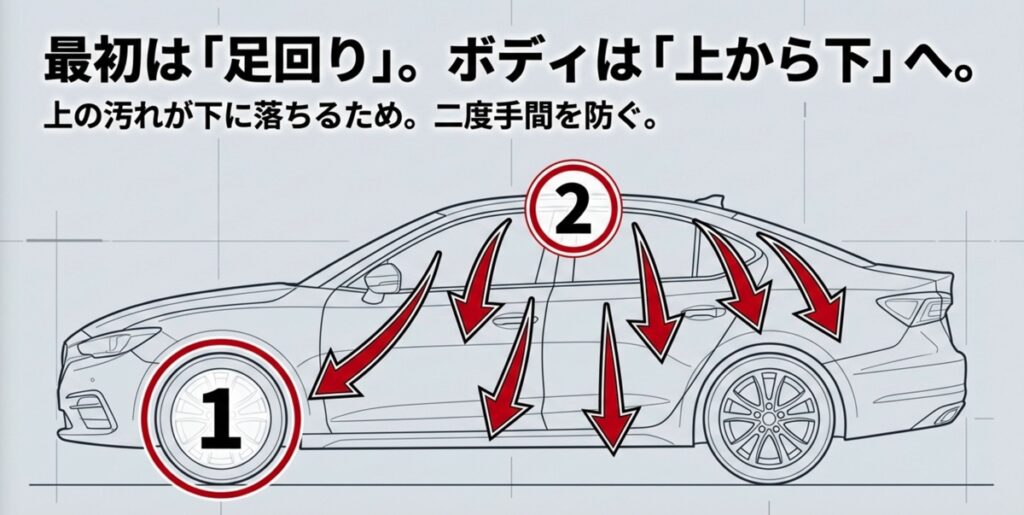 最初は「足回り」。ボディは「上から下」へ。
上の汚れが下に落ちるため。二度手間を防ぐ。

2

1